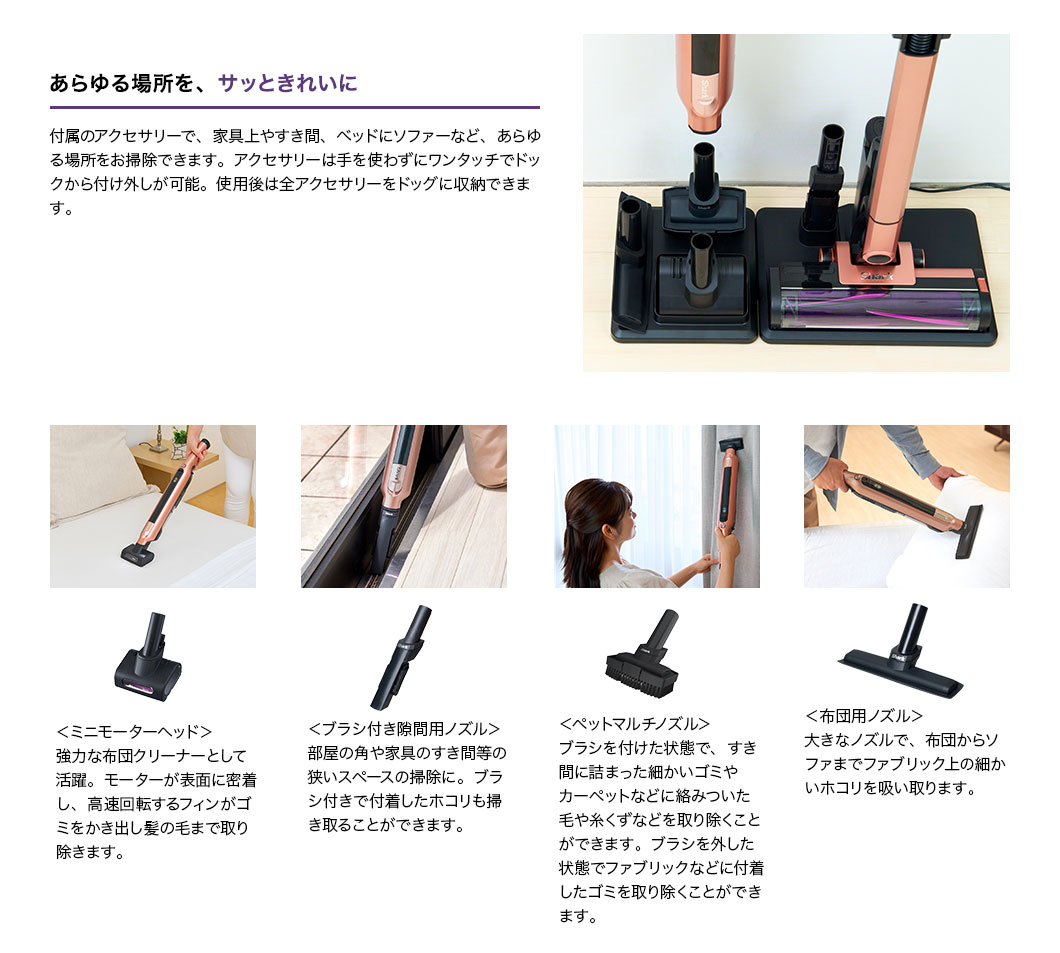 あらゆる場所を、サッときれいに

付属のアクセサリーで、家具上やすき間、ベッドにソファーなど、あらゆる場所をお掃除できます。アクセサリーは手を使わずにワンタッチでドックから付け外しが可能。使用後は全アクセサリーをドッグに収納できます。

＜ミニモーターヘッド＞
強力な布団クリーナーとして活躍。モーターが表面に密着し、高速回転するフィンがゴミをかき出し髪の毛まで取り除きます。

＜ブラシ付き隙間用ノズル＞
部屋の角や家具のすき間等の狭いスペースの掃除に。ブラシ付きで付着したホコリも掃き取ることができます。

＜ペットマルチノズル＞
ブラシを付けた状態で、すき間に詰まった細かいゴミやカーペットなどに絡みついた毛や糸くずなどを取り除くことができます。ブラシを外した状態でファブリックなどに付着したゴミを取り除くことができます。

＜布団用ノズル＞
大きなノズルで、布団からソファまでファブリック上の細かいホコリを吸い取ります。