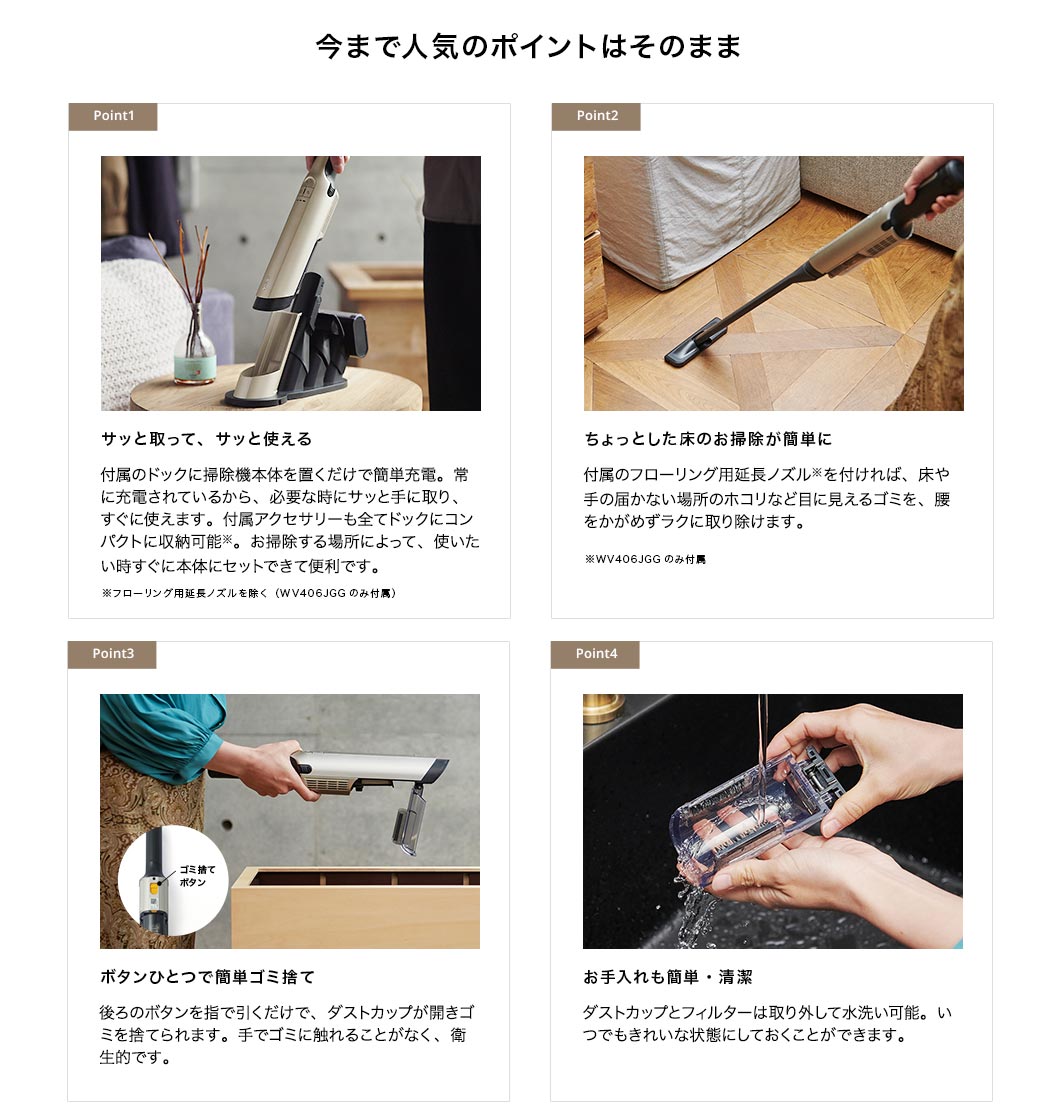 今まで人気のポイントはそのまま

Point1

サッと取って、サッと使える

付属のドックに掃除機本体を置くだけで簡単充電。常に充電されているから、必要な時にサッと手に取り、すぐに使えます。付属アクセサリーも全てドックにコンパクトに収納可能※。お掃除する場所によって、使いたい時すぐに本体にセットできて便利です。

※フローリング用延長ノズルを除く（WV406JGG のみ付属）

Point2

ちょっとした床のお掃除が簡単に

付属のフローリング用延長ノズル※を付ければ、床や手の届かない場所のホコリなど目に見えるゴミを、腰をかがめずラクに取り除けます。

※WV406JGG のみ付属

Point3

ゴミ捨てボタン

ボタンひとつで簡単ゴミ捨て

後ろのボタンを指で引くだけで、ダストカップが開きゴミを捨てられます。手でゴミに触れることがなく、衛生的です。

Point4

お手入れも簡単・清潔

ダストカップとフィルターは取り外して水洗い可能。いつでもきれいな状態にしておくことができます。