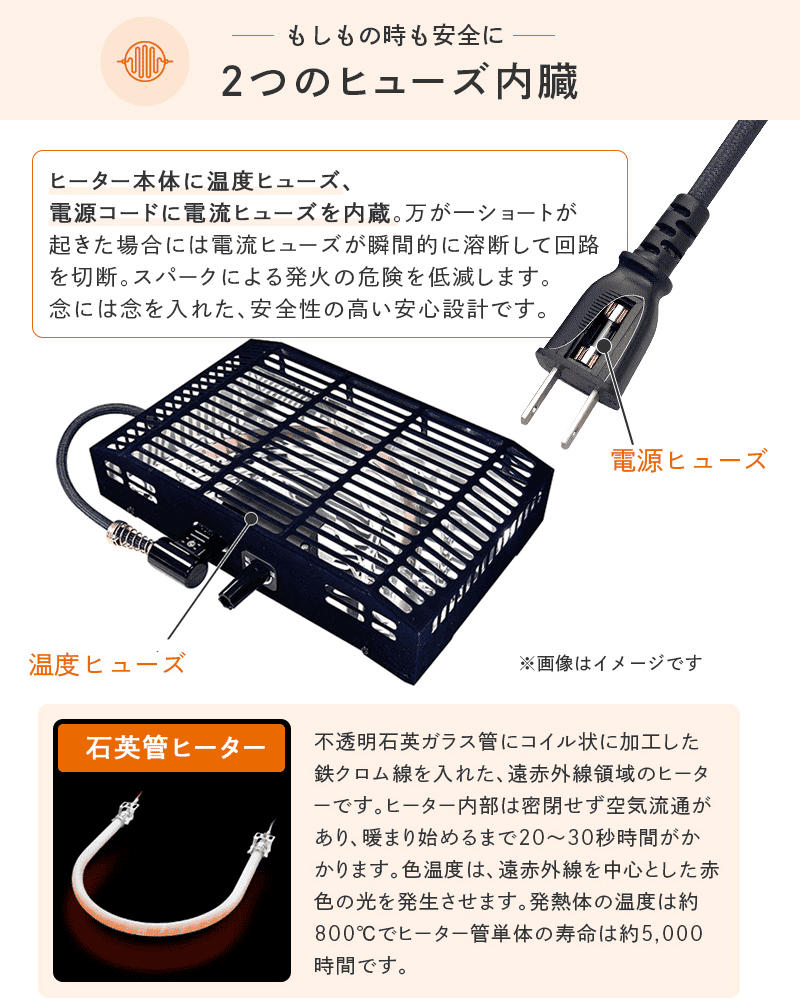 もしもの時も安全に

2つのヒューズ内臓

ヒーター本体に温度ヒューズ、電源コードに電流ヒューズを内蔵。万が一ショートが起きた場合には電流ヒューズが瞬間的に溶断して回路を切断。スパークによる発火の危険を低減します。念には念を入れた、安全性の高い安心設計です。

電源ヒューズ

温度ヒューズ

※画像はイメージです

石英管ヒーター

不透明石英ガラス管にコイル状に加工した鉄クロム線を入れた、遠赤外線領域のヒーターです。ヒーター内部は密閉せず空気流通があり、暖まり始めるまで20～30秒時間がかかります。色温度は、遠赤外線を中心とした赤色の光を発生させます。発熱体の温度は約800℃でヒーター管単体の寿命は約5,000時間です。