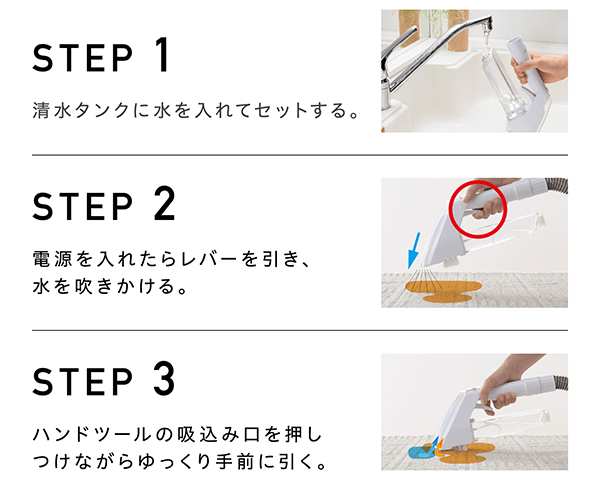 STEP 1

清水タンクに水を入れてセットする。

STEP 2

電源を入れたらレバーを引き、水を吹きかける。

STEP 3

ハンドツールの吸込み口を押しつけながらゆっくり手前に引く。