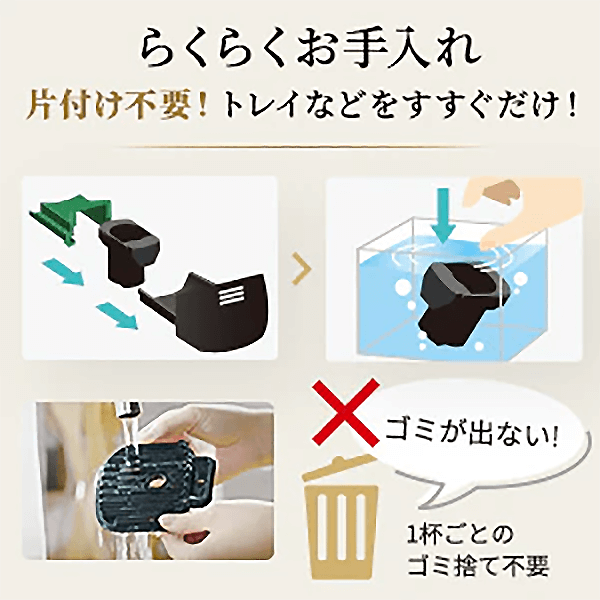 らくらくお手入れ

片付け不要！トレイなどをすすぐだけ！

ゴミが出ない!

1杯ごとの
ゴミ捨て不要