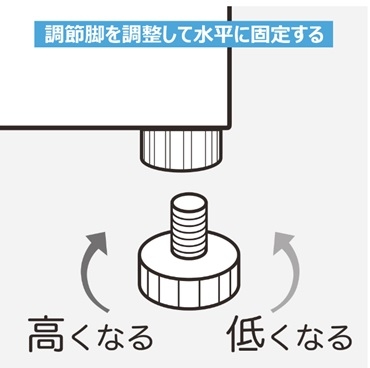 調節脚を調整して水平に固定する

高くなる

低くなる